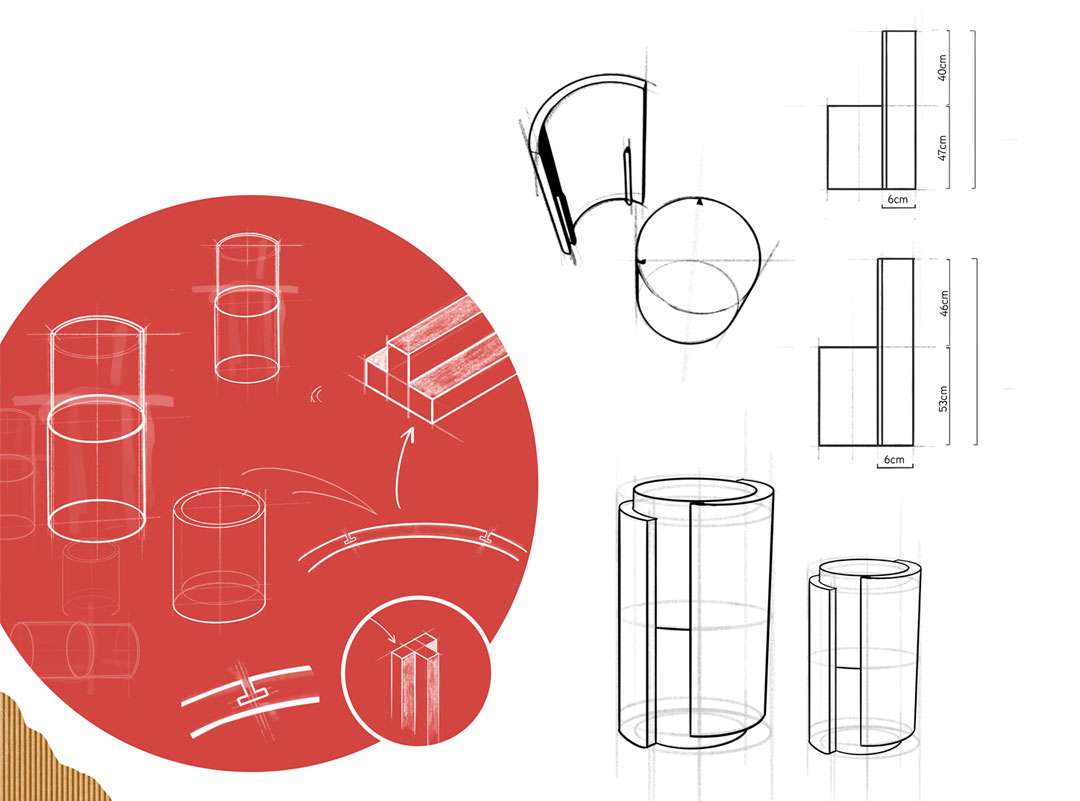 40cm
47cm
6cm
46cm
53cm
6cm